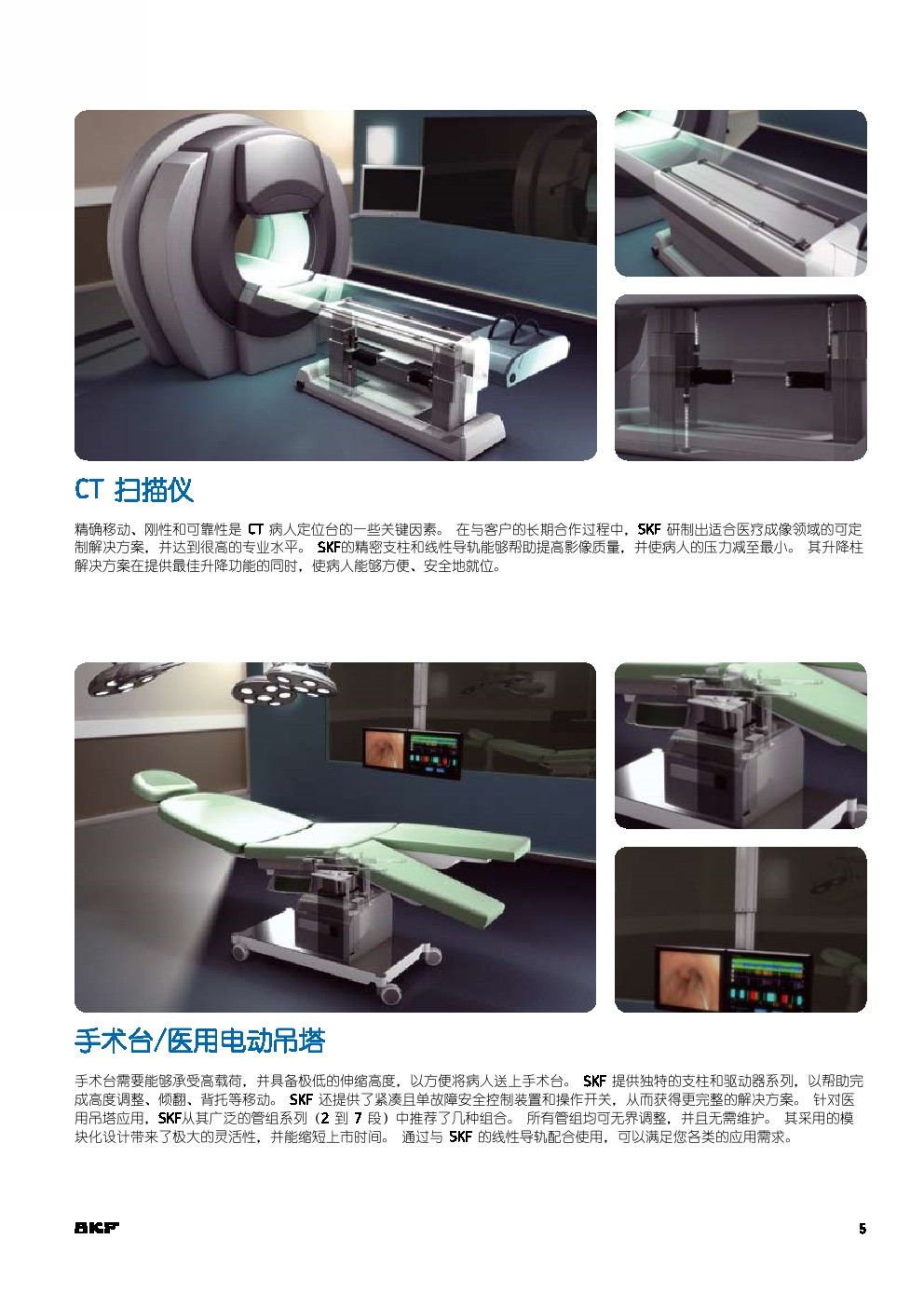 CT 扫描仪

精确移动、刚性和可靠性是 CT 病人定位台的一些关键因素。 在与客户的长期合作过程中，SKF 研制出适合医疗成像领域的可定制解决方案，并达到很高的专业水平。 SKF的精密支柱和线性导轨能够帮助提高影像质量，并使病人的压力减至最小。 其升降柱解决方案在提供最佳升降功能的同时，使病人能够方便、安全地就位。

手术台/医用电动吊塔

手术台需要能够承受高载荷，并具备极低的伸缩高度，以方便将病人送上手术台。 SKF 提供独特的支柱和驱动器系列，以帮助完成高度调整、倾翻、背托等移动。 SKF 还提供了紧凑且单故障安全控制装置和操作开关，从而获得更完整的解决方案。 针对医用吊塔应用，SKF从其广泛的管组系列（2 到 7 段）中推荐了几种组合。 所有管组均可无界调整，并且无需维护。 其采用的模块化设计带来了极大的灵活性，并能缩短上市时间。 通过与 SKF 的线性导轨配合使用，可以满足您各类的应用需求。

SKF

5